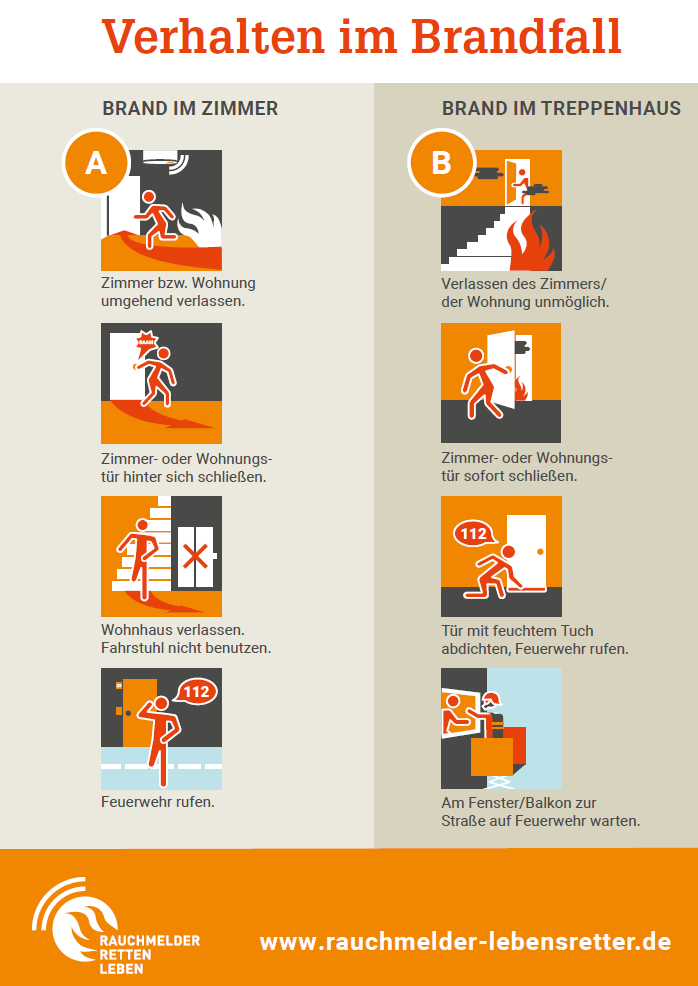 Verhalten im Brandfall

BRAND IM ZIMMER

A

Zimmer bzw. Wohnung umgehend verlassen.

Zimmer- oder Wohnungstür hinter sich schließen.

Wohnhaus verlassen. Fahrstuhl nicht benutzen.

112

Feuerwehr rufen.

BRAND IM TREPPENHAUS

B

Verlassen des Zimmers/ der Wohnung unmöglich.

Zimmer- oder Wohnungstür sofort schließen.

112

Tür mit feuchtem Tuch abdichten, Feuerwehr rufen.

Am Fenster/Balkon zur Straße auf Feuerwehr warten.

RAUCHMELDER RETTEN LEBEN

www.rauchmelder-lebensretter.de